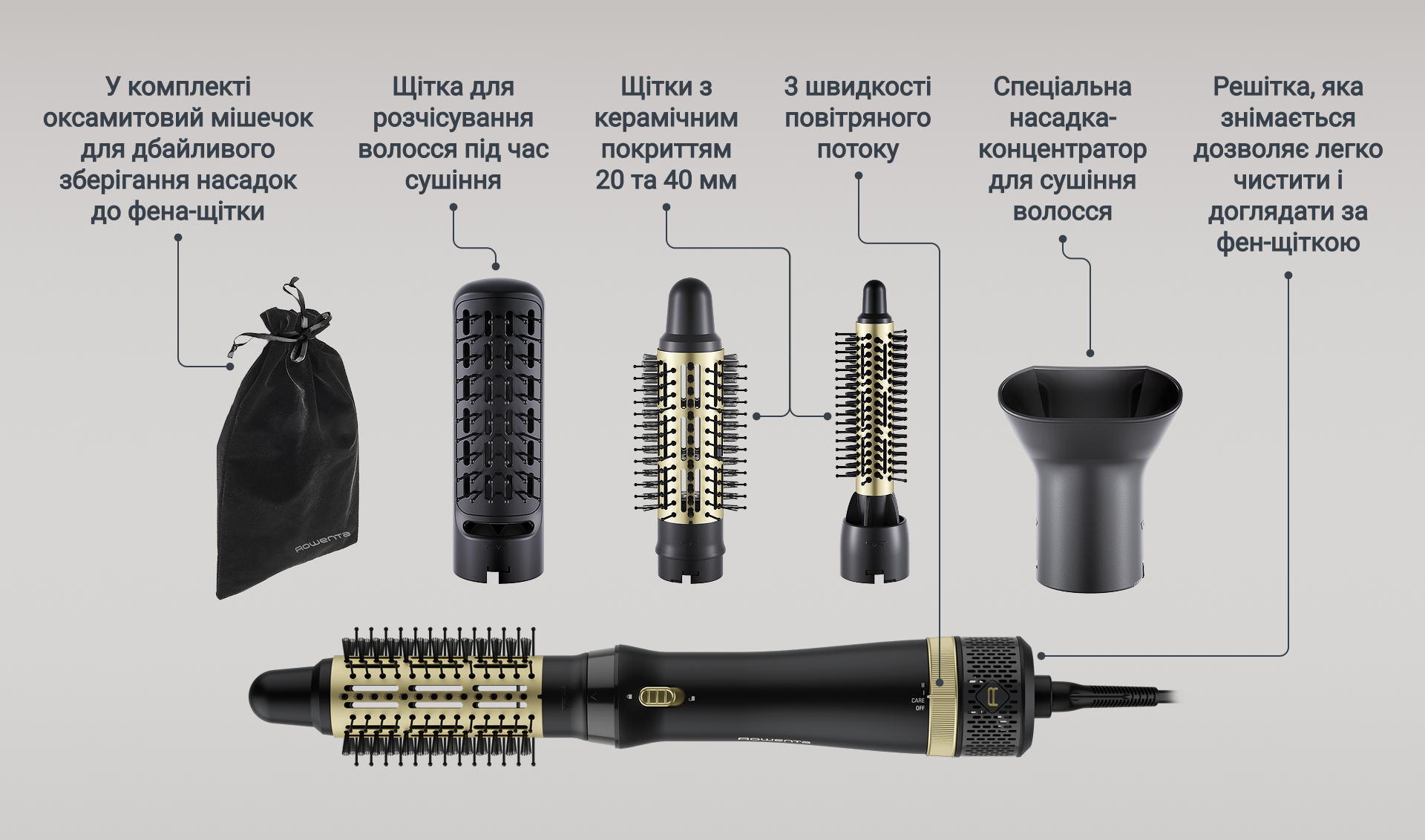 У комплекті оксамитовий мішечок для дбайливого зберігання насадок до фена-щітки

Щітка для розчісування волосся під час сушіння

Щітки з керамічним покриттям 20 та 40 мм

3 швидкості повітряного потоку

Спеціальна насадка-концентратор для сушіння волосся

Решітка, яка знімається дозволяє легко чистити і доглядати за фен-щіткою

ROWENTA

II
I
CARE
OFF

ROWENTA